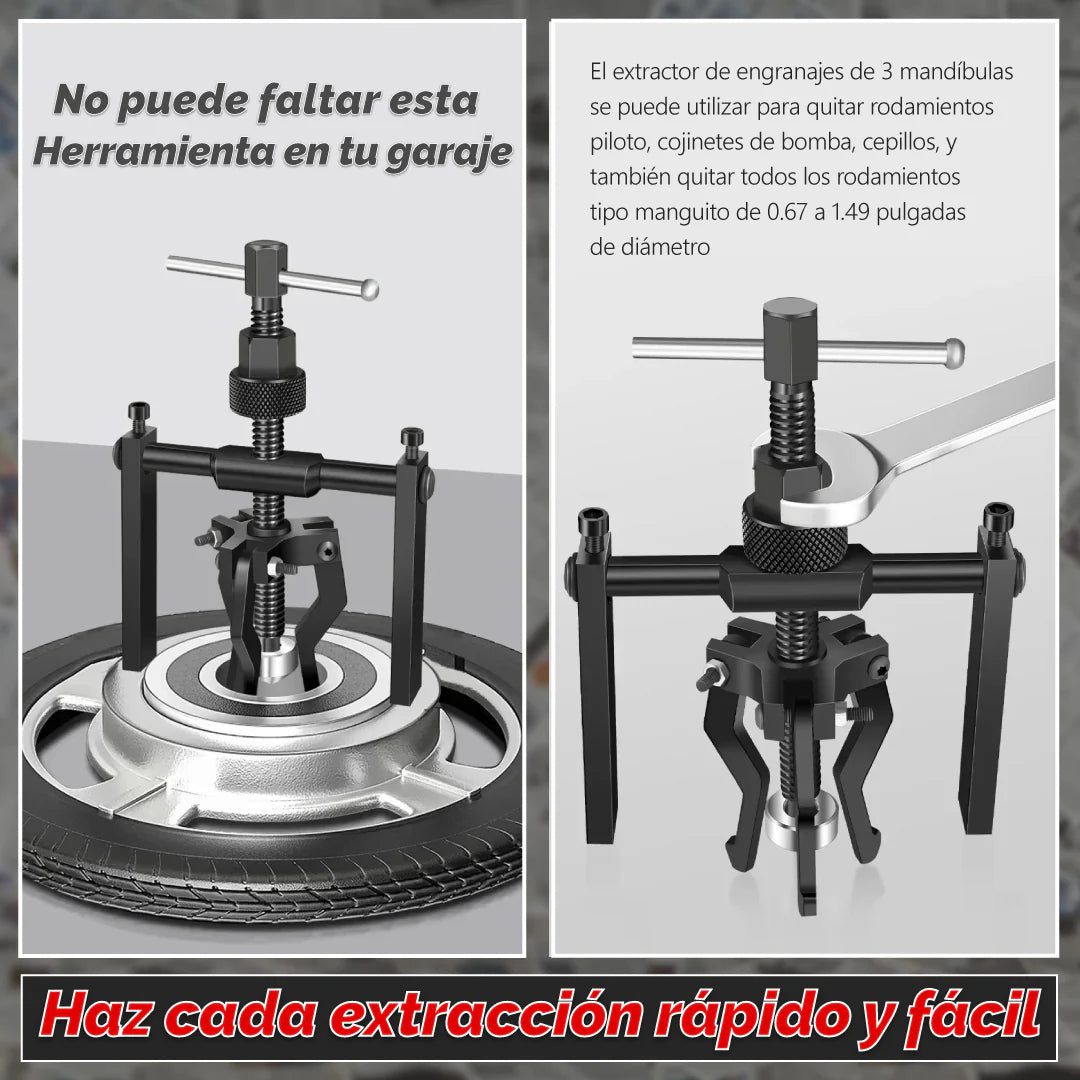 No puede faltar esta Herramienta en tu garaje

El extractor de engranajes de 3 mandíbulas se puede utilizar para quitar rodamientos piloto, cojinetes de bomba, cepillos, y también quitar todos los rodamientos tipo manguito de 0.67 a 1.49 pulgadas de diámetro

Haz cada extracción rápido y fácil