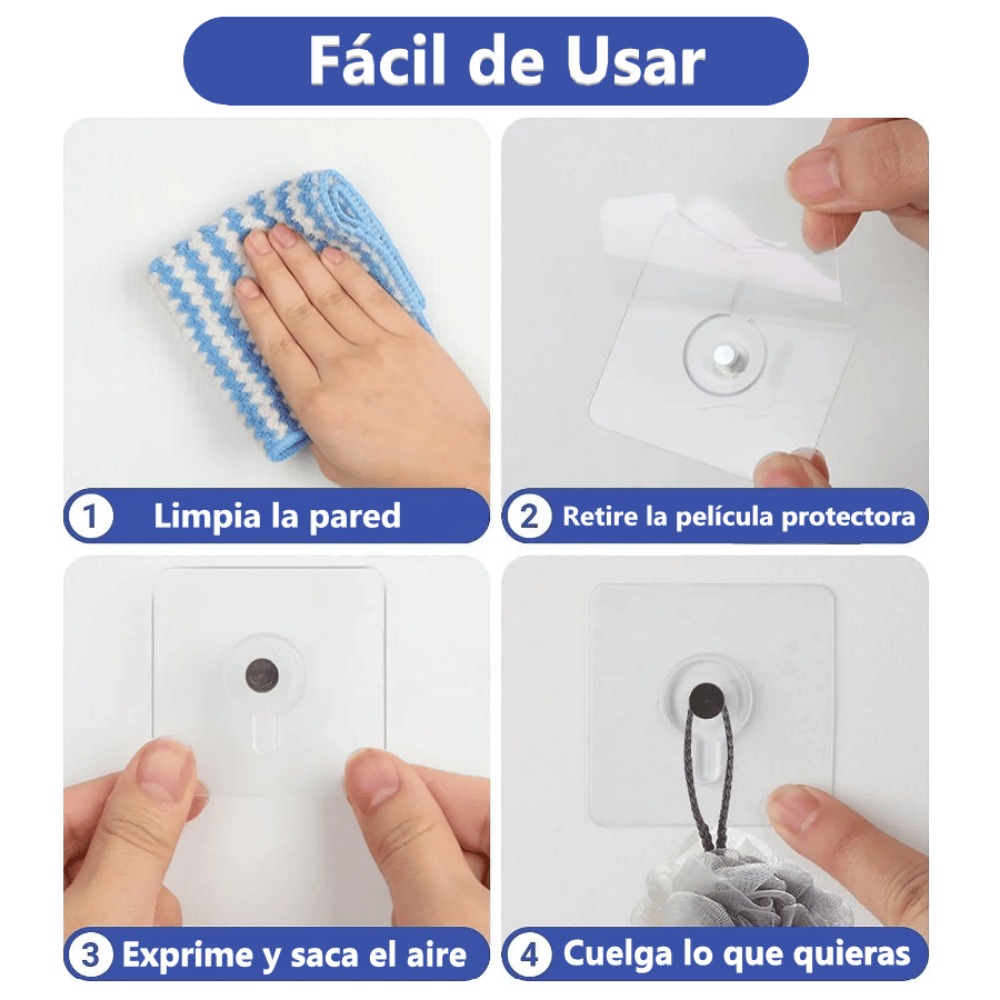 Fácil de Usar

1 Limpia la pared

2 Retire la película protectora

3 Exprime y saca el aire

4 Cuelga lo que quieras